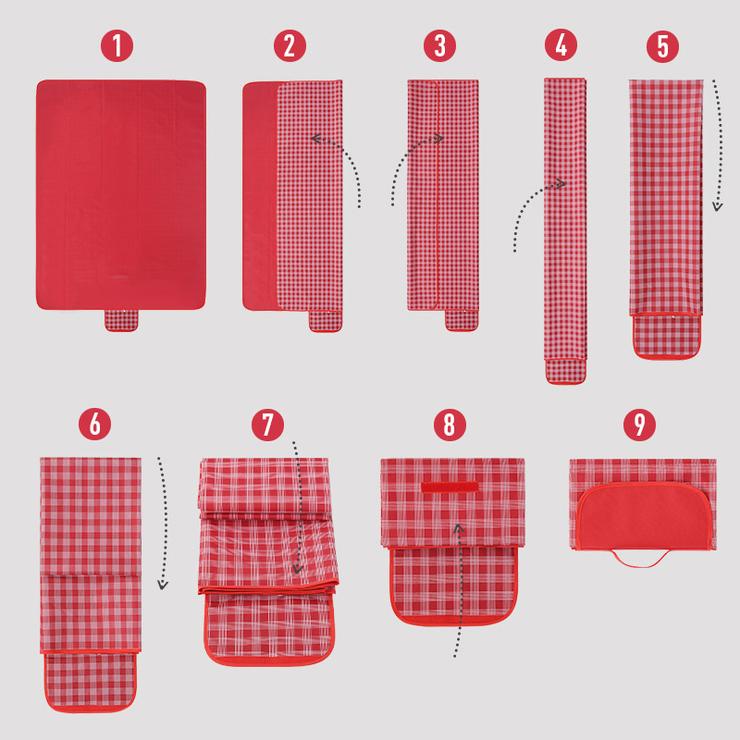 1
2
3
4
5
6
7
8
9