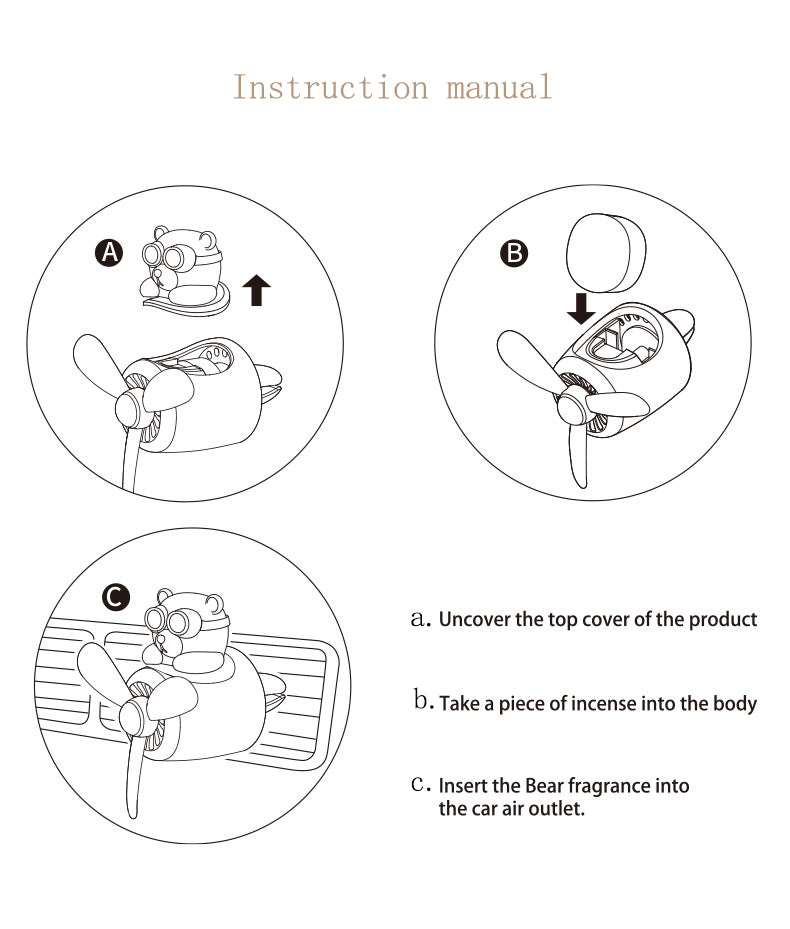 Instruction manual

A

B

C

a. Uncover the top cover of the product

b. Take a piece of incense into the body

c. Insert the Bear fragrance into the car air outlet.