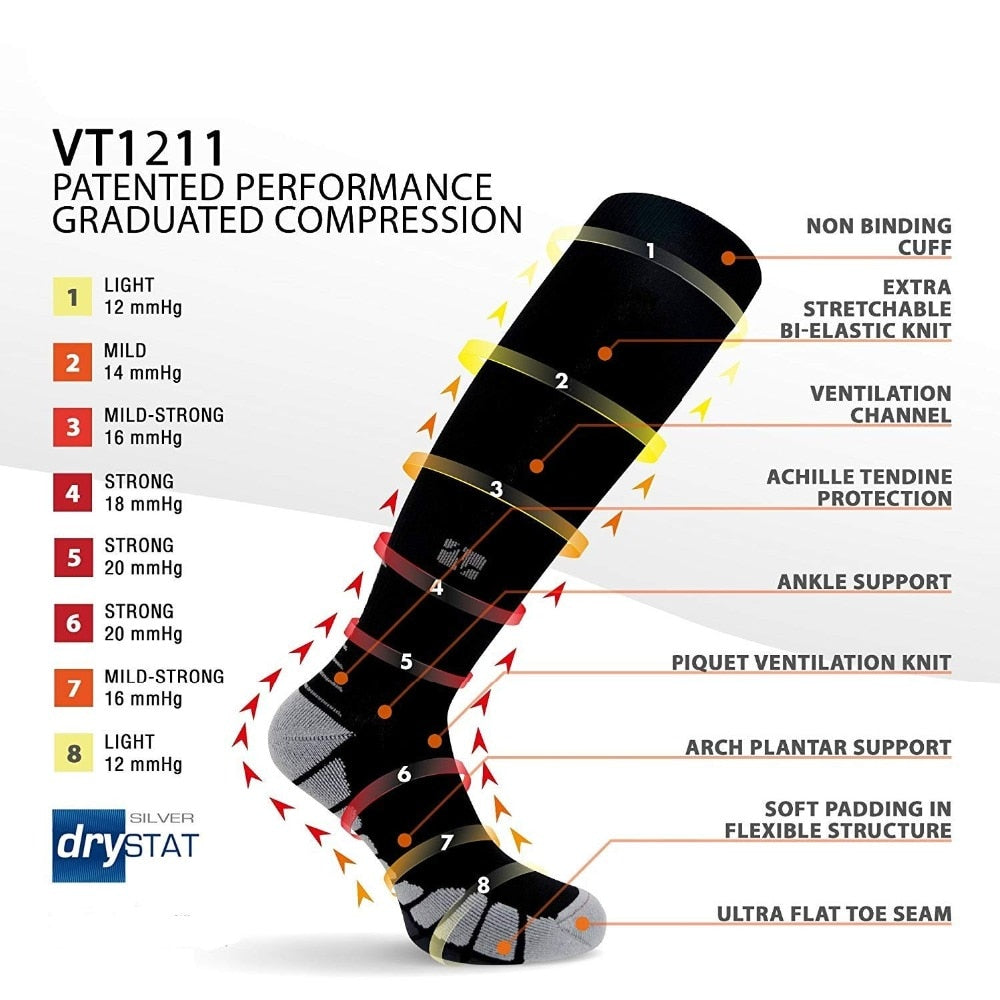 VT1211
PATENTED PERFORMANCE
GRADUATED COMPRESSION

1 LIGHT
12 mmHg

2 MILD
14 mmHg

3 MILD-STRONG
16 mmHg

4 STRONG
18 mmHg

5 STRONG
20 mmHg

6 STRONG
20 mmHg

7 MILD-STRONG
16 mmHg

8 LIGHT
12 mmHg

SILVER
drySTAT

1
2
3
4
5
6
7
8

NON BINDING CUFF

EXTRA STRETCHABLE BI-ELASTIC KNIT

VENTILATION CHANNEL

ACHILLE TENDINE PROTECTION

ANKLE SUPPORT

PIQUET VENTILATION KNIT

ARCH PLANTAR SUPPORT

SOFT PADDING IN FLEXIBLE STRUCTURE

ULTRA FLAT TOE SEAM