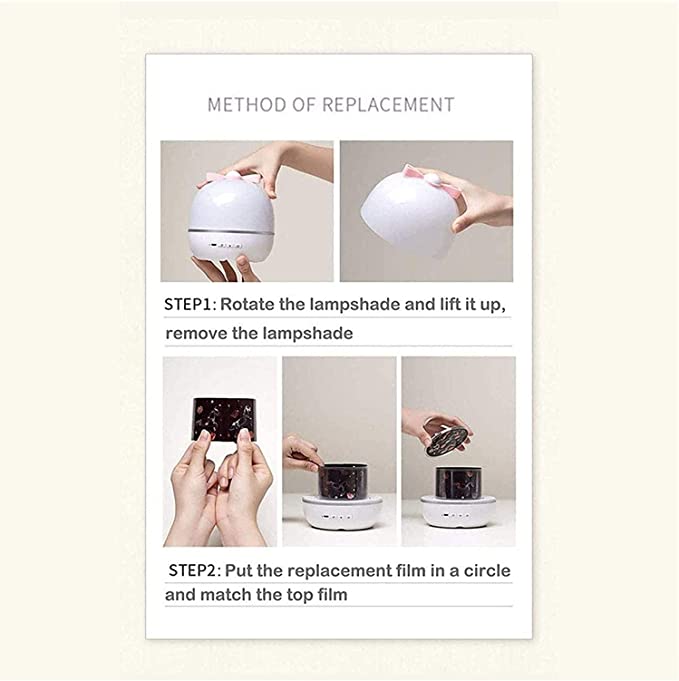 METHOD OF REPLACEMENT

STEP1: Rotate the lampshade and lift it up, remove the lampshade

STEP2: Put the replacement film in a circle and match the top film