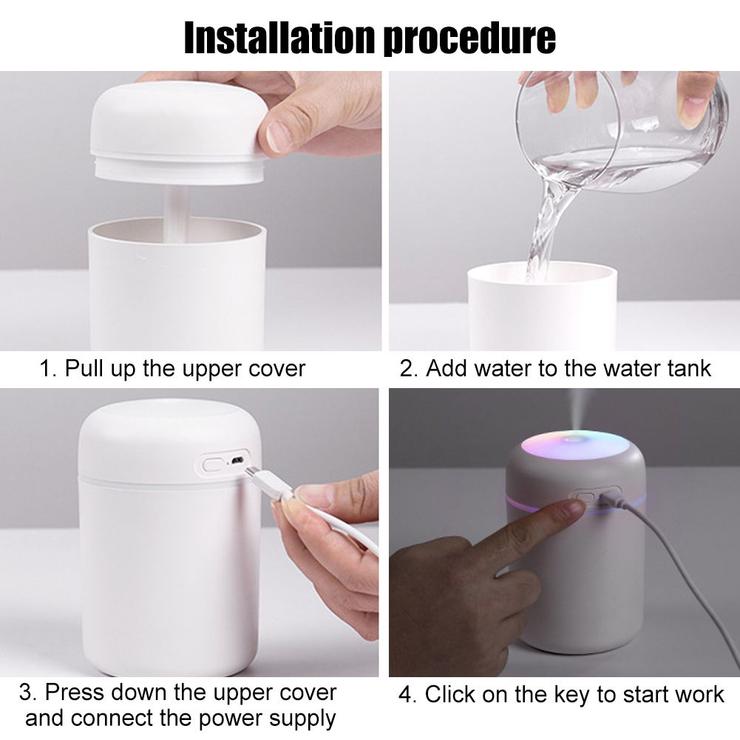 Installation procedure

1. Pull up the upper cover

2. Add water to the water tank

3. Press down the upper cover and connect the power supply

4. Click on the key to start work